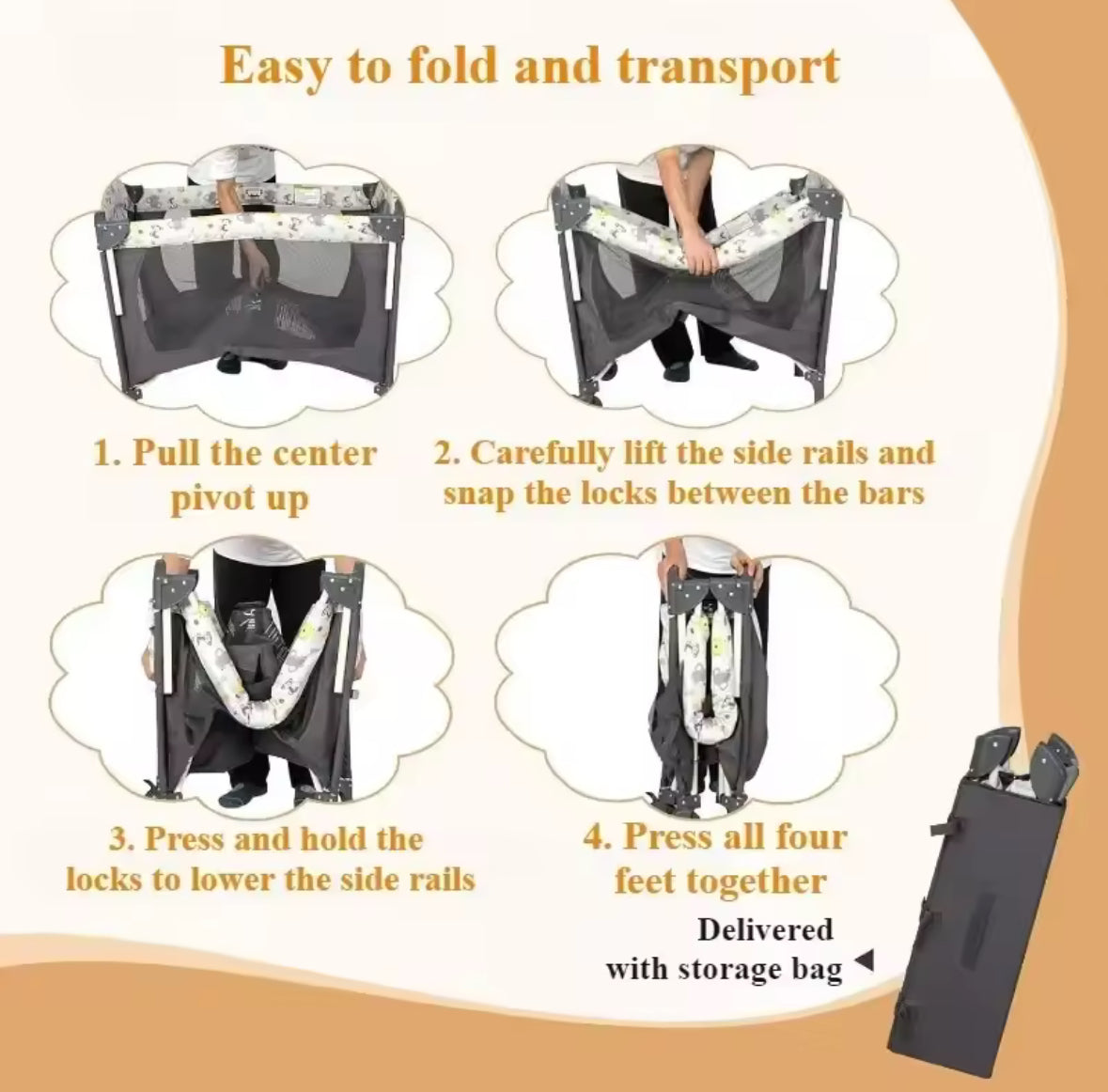 Easy to fold and transport

1. Pull the center pivot up

2. Carefully lift the side rails and snap the locks between the bars

3. Press and hold the locks to lower the side rails

4. Press all four feet together

Delivered with storage bag